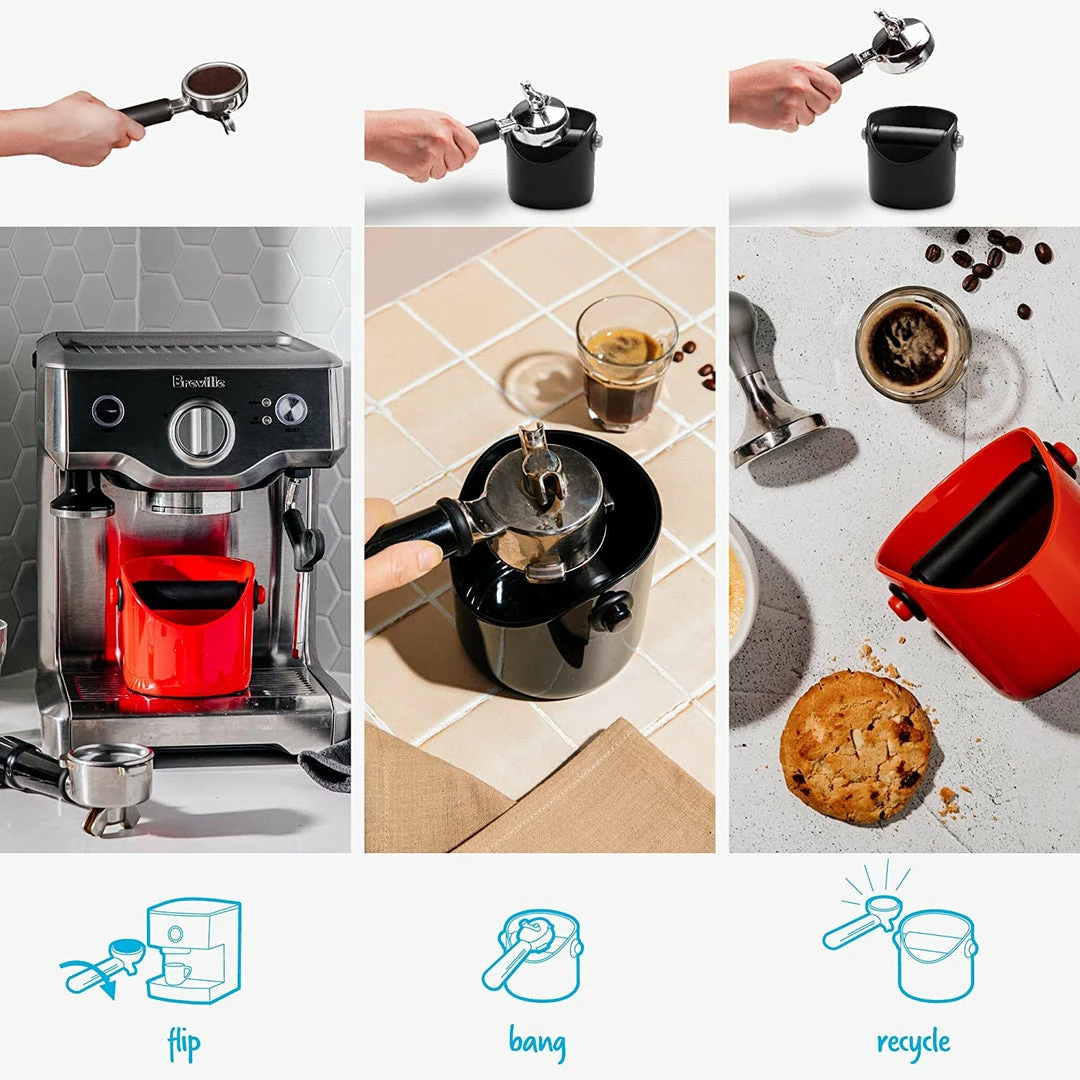 Breville

flip

bang

recycle